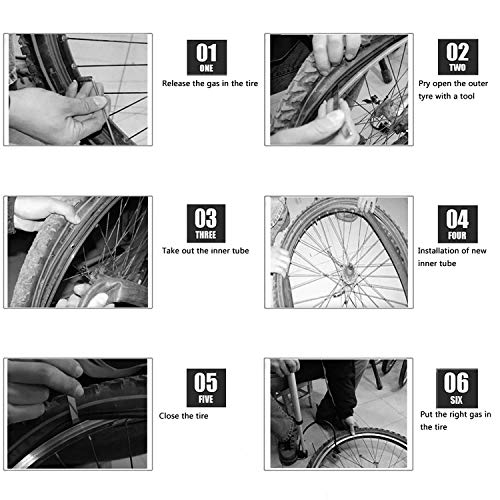 01
ONE
Release the gas in the tire

02
TWO
Pry open the outer tyre with a tool

03
THREE
Take out the inner tube

04
FOUR
Installation of new inner tube

05
FIVE
Close the tire

06
SIX
Put the right gas in the tire