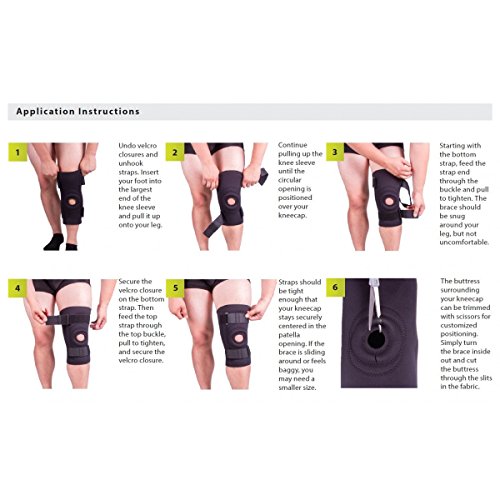 Application Instructions

1

Undo velcro closures and unhook straps. Insert your foot into the largest end of the knee sleeve and pull it up onto your leg.

2

Continue pulling up the knee sleeve until the circular opening is positioned over your kneecap.

3

Starting with the bottom strap, feed the strap end through the buckle and pull to tighten. The brace should be snug around your leg, but not uncomfortable.

4

Secure the velcro closure on the bottom strap. Then feed the top strap through the top buckle, pull to tighten, and secure the velcro closure.

5

Straps should be tight enough that your kneecap stays securely centered in the patella opening. If the brace is sliding around or feels baggy, you may need a smaller size.

6

The buttress surrounding your kneecap can be trimmed with scissors for customized positioning. Simply turn the brace inside out and cut the buttress through the slits in the fabric.