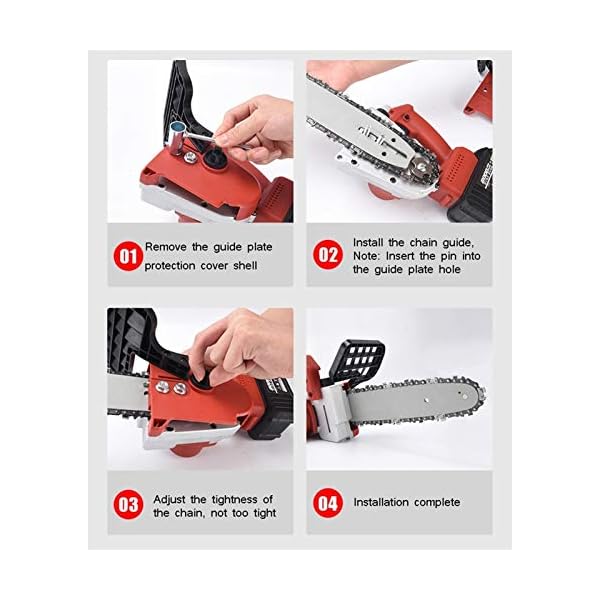 01 Remove the guide plate protection cover shell

02 Install the chain guide, Note: Insert the pin into the guide plate hole

03 Adjust the tightness of the chain, not too tight

04 Installation complete