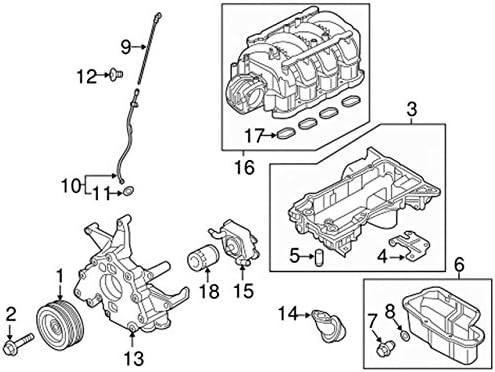 9
12
10
11
17
16
3
5
4
6
1
2
13
18
15
14
7
8