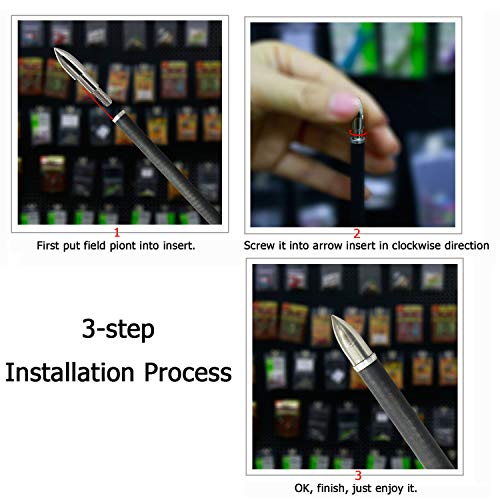 1
First put field piont into insert.

2
Screw it into arrow insert in clockwise direction

3-step
Installation Process

3
OK, finish, just enjoy it.