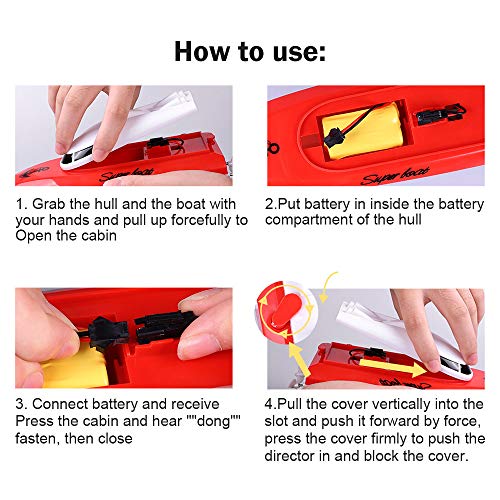 How to use:

Super boat

1. Grab the hull and the boat with your hands and pull up forcefully to Open the cabin

Super boat

2.Put battery in inside the battery compartment of the hull

3. Connect battery and receive Press the cabin and hear ""dong"" fasten, then close

4.Pull the cover vertically into the slot and push it forward by force, press the cover firmly to push the director in and block the cover.