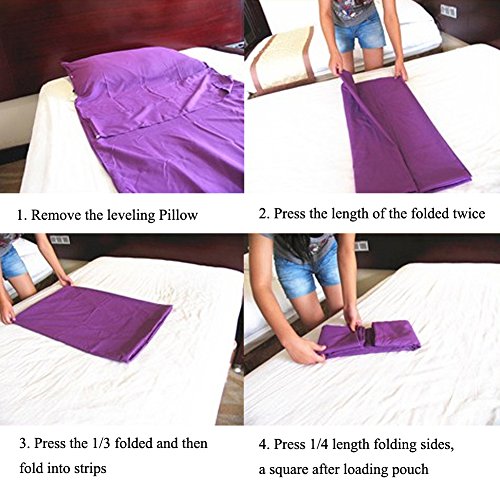 1. Remove the leveling Pillow

2. Press the length of the folded twice

3. Press the 1/3 folded and then fold into strips

4. Press 1/4 length folding sides, a square after loading pouch