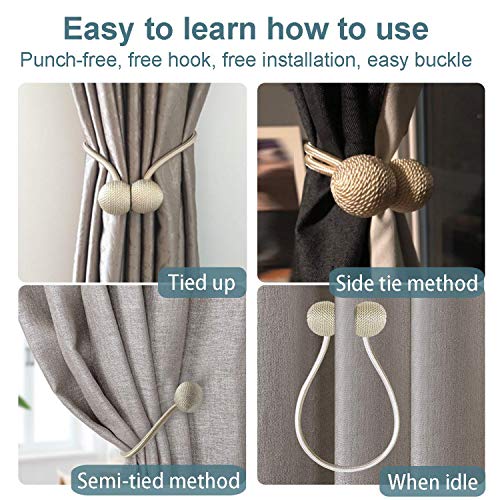 Easy to learn how to use
Punch-free, free hook, free installation, easy buckle

Tied up

Side tie method

Semi-tied method

When idle