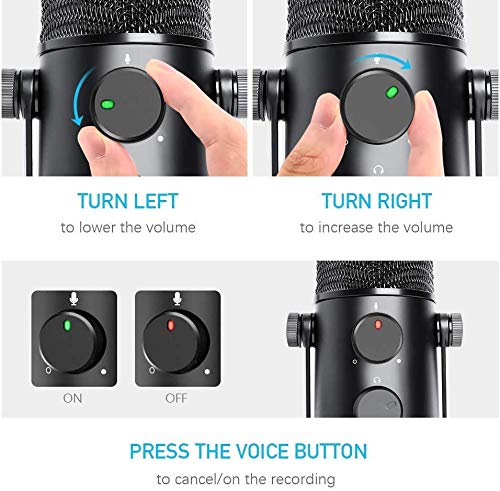 TURN LEFT
to lower the volume

TURN RIGHT
to increase the volume

ON

OFF

PRESS THE VOICE BUTTON
to cancel/on the recording