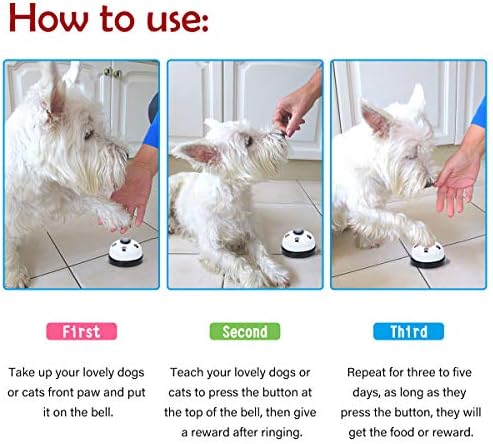 How to use:

First

Take up your lovely dogs or cats front paw and put it on the bell.

Second

Teach your lovely dogs or cats to press the button at the top of the bell, then give a reward after ringing.

Third

Repeat for three to five days, as long as they press the button, they will get the food or reward.