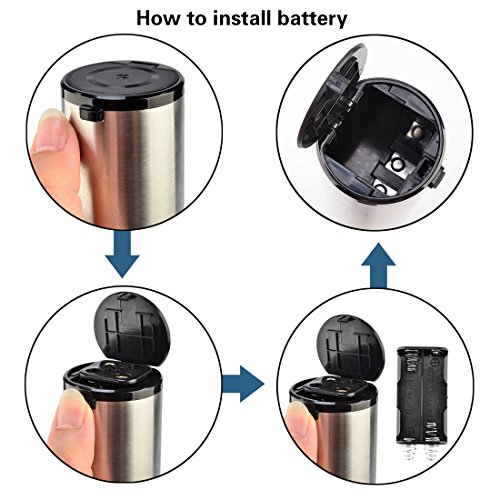 How to install battery