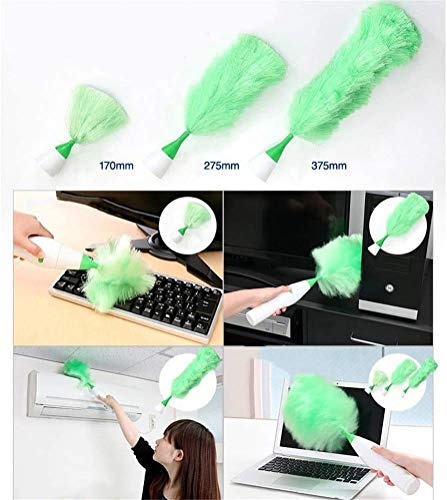 170mm

275mm

375mm