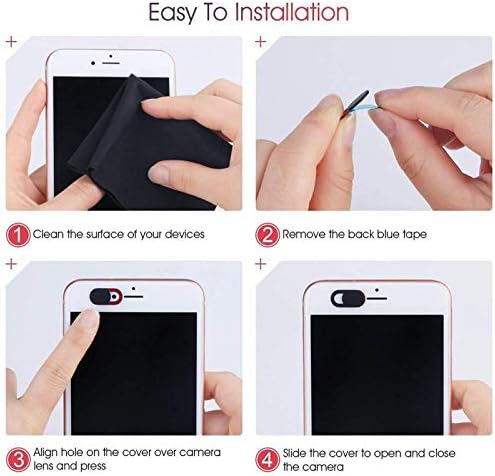 Easy To Installation

1 Clean the surface of your devices

2 Remove the back blue tape

3 Align hole on the cover over camera lens and press

4 Slide the cover to open and close the camera