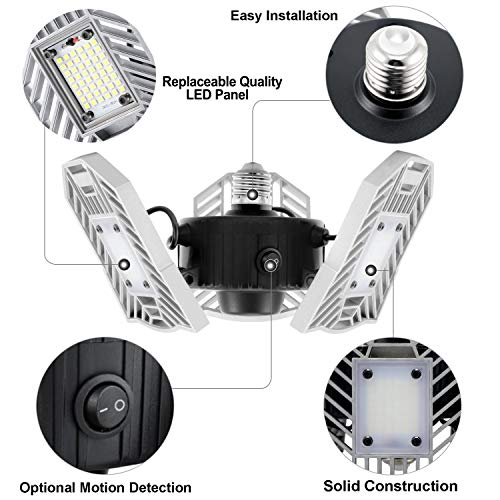 Easy Installation

Replaceable Quality LED Panel

Optional Motion Detection

Solid Construction