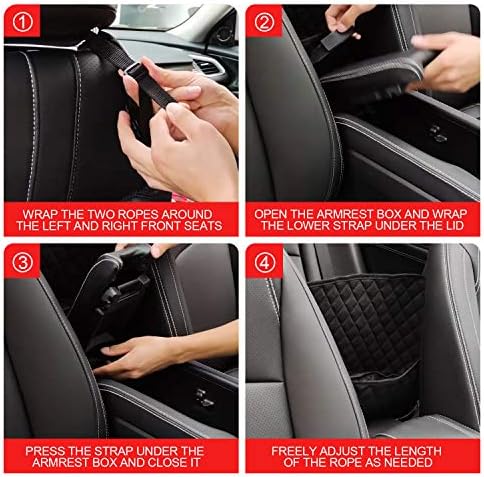 ①

WRAP THE TWO ROPES AROUND THE LEFT AND RIGHT FRONT SEATS

②

OPEN THE ARMREST BOX AND WRAP THE LOWER STRAP UNDER THE LID

③

PRESS THE STRAP UNDER THE ARMREST BOX AND CLOSE IT

④

FREELY ADJUST THE LENGTH OF THE ROPE AS NEEDED