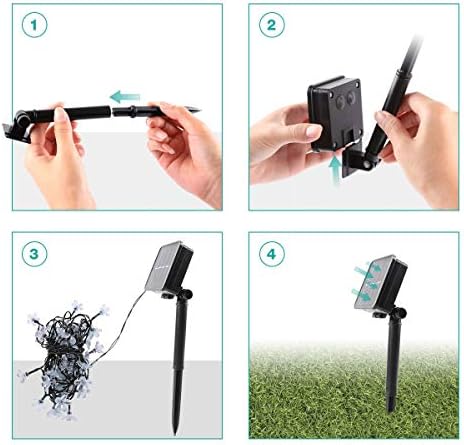 1

2

3

4