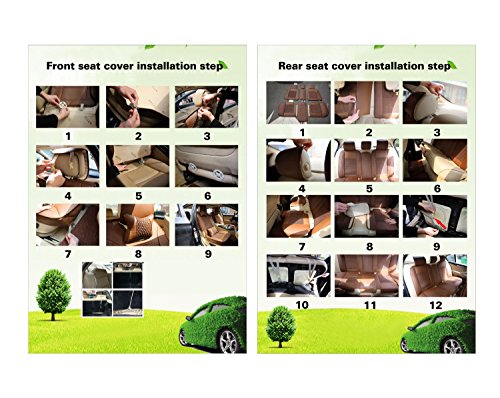 Front seat cover installation step

1 2 3

4 5 6

7 8 9

Rear seat cover installation step

1 2 3

4 5 6

7 8 9

10 11 12