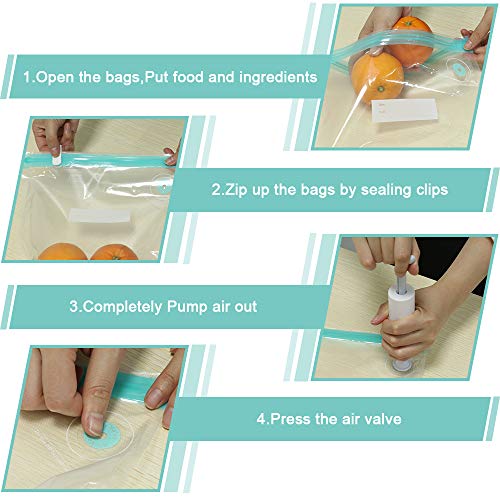 1.Open the bags,Put food and ingredients

2.Zip up the bags by sealing clips

3.Completely Pump air out

4.Press the air valve