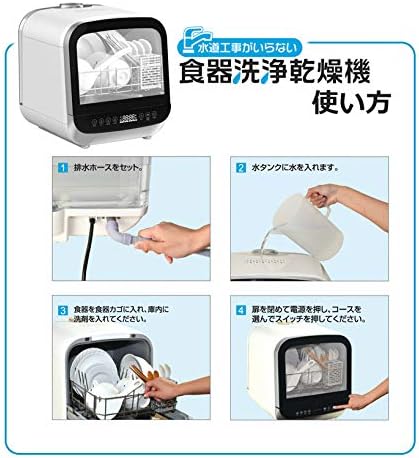 水道工事がいらない
食器洗浄乾燥機
使い方

1 排水ホースをセット。

2 水タンクに水を入れます。

3 食器を食器カゴに入れ、庫内に洗剤を入れてください。

4 扉を閉めて電源を押し、コースを選んでスイッチを押してください。