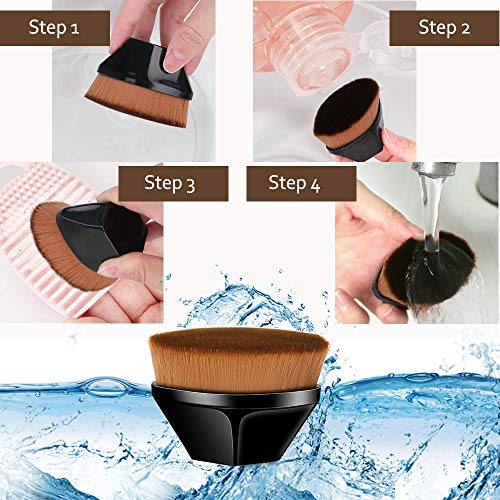 Step 1

Step 2

Step 3

Step 4