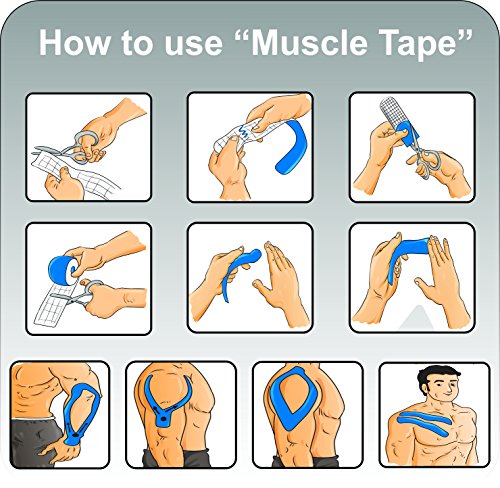 How to use “Muscle Tape”