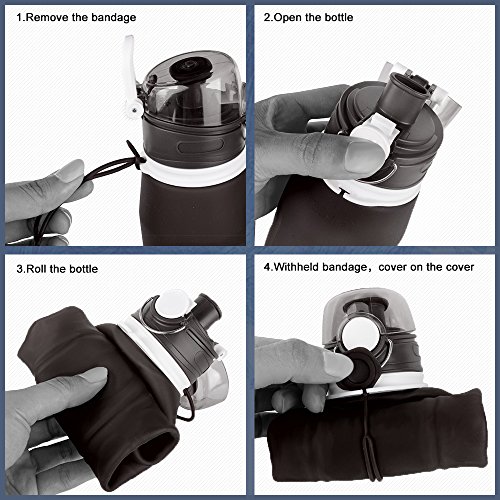 1.Remove the bandage

2.Open the bottle

3.Roll the bottle

4.Withheld bandage，cover on the cover