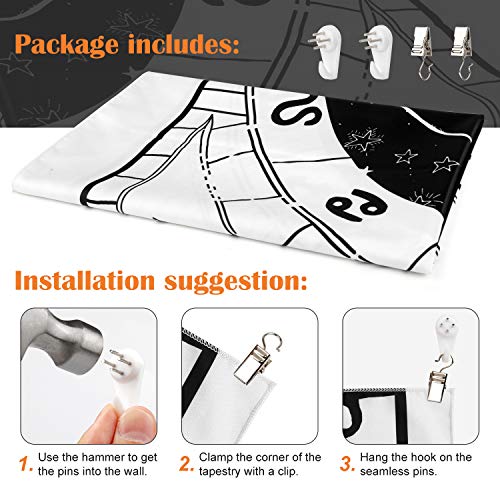 Package includes:

Installation suggestion:

1. Use the hammer to get the pins into the wall.

2. Clamp the corner of the tapestry with a clip.

3. Hang the hook on the seamless pins.