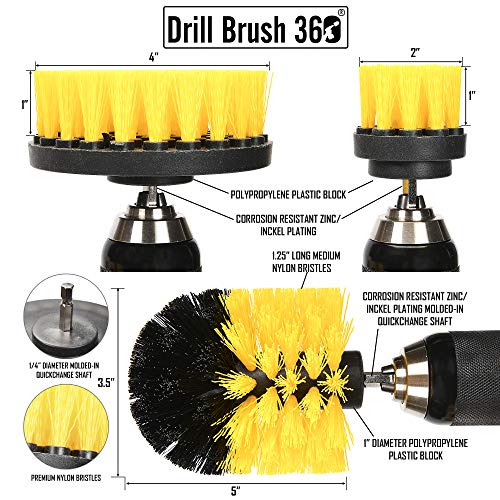 Drill Brush 360®

4"

1"

2"

1"

POLYPROPYLENE PLASTIC BLOCK

CORROSION RESISTANT ZINC/ INCKEL PLATING

1.25" LONG MEDIUM NYLON BRISTLES

CORROSION RESISTANT ZINC/ INCKEL PLATING MOLDED-IN QUICKCHANGE SHAFT

1/4" DIAMETER MOLDED-IN QUICKCHANGE SHAFT

3.5"

PREMIUM NYLON BRISTLES

1" DIAMETER POLYPROPYLENE PLASTIC BLOCK

5"