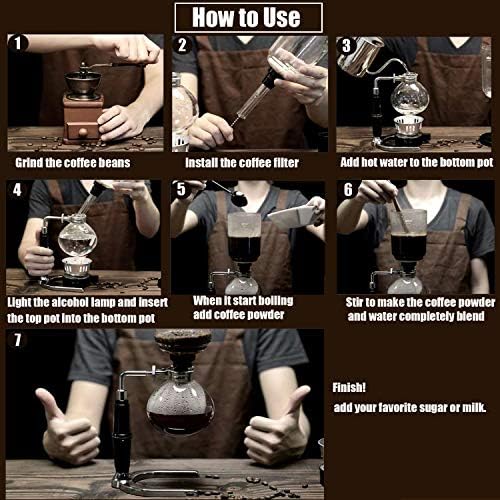 How to Use

1
Grind the coffee beans

2
Install the coffee filter

3
Add hot water to the bottom pot

4
Light the alcohol lamp and insert the top pot into the bottom pot

5
When it start boiling add coffee powder

6
Stir to make the coffee powder and water completely blend

7
Finish!
add your favorite sugar or milk.