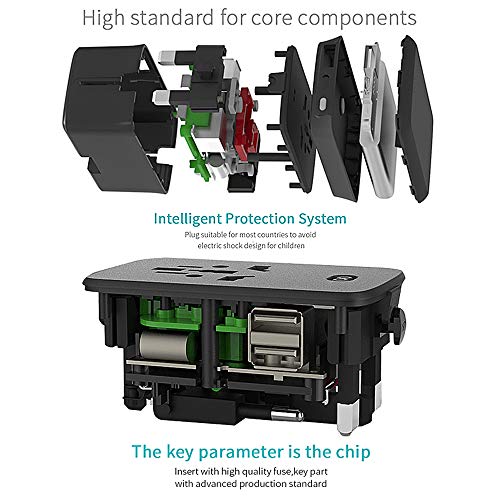 High standard for core components

Intelligent Protection System

Plug suitable for most countries to avoid electric shock design for children

The key parameter is the chip

Insert with high quality fuse,key part with advanced production standard