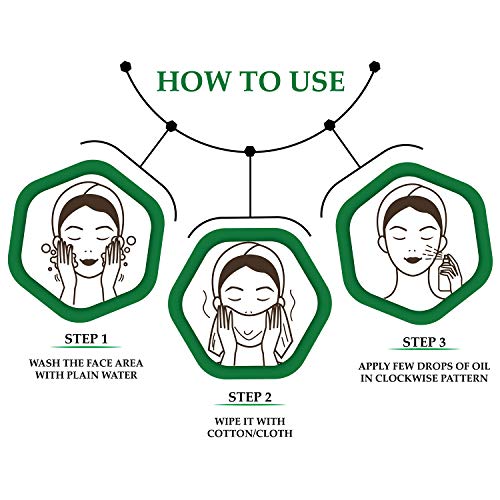 HOW TO USE

STEP 1

WASH THE FACE AREA WITH PLAIN WATER

STEP 2

WIPE IT WITH COTTON/CLOTH

STEP 3

APPLY FEW DROPS OF OIL IN CLOCKWISE PATTERN