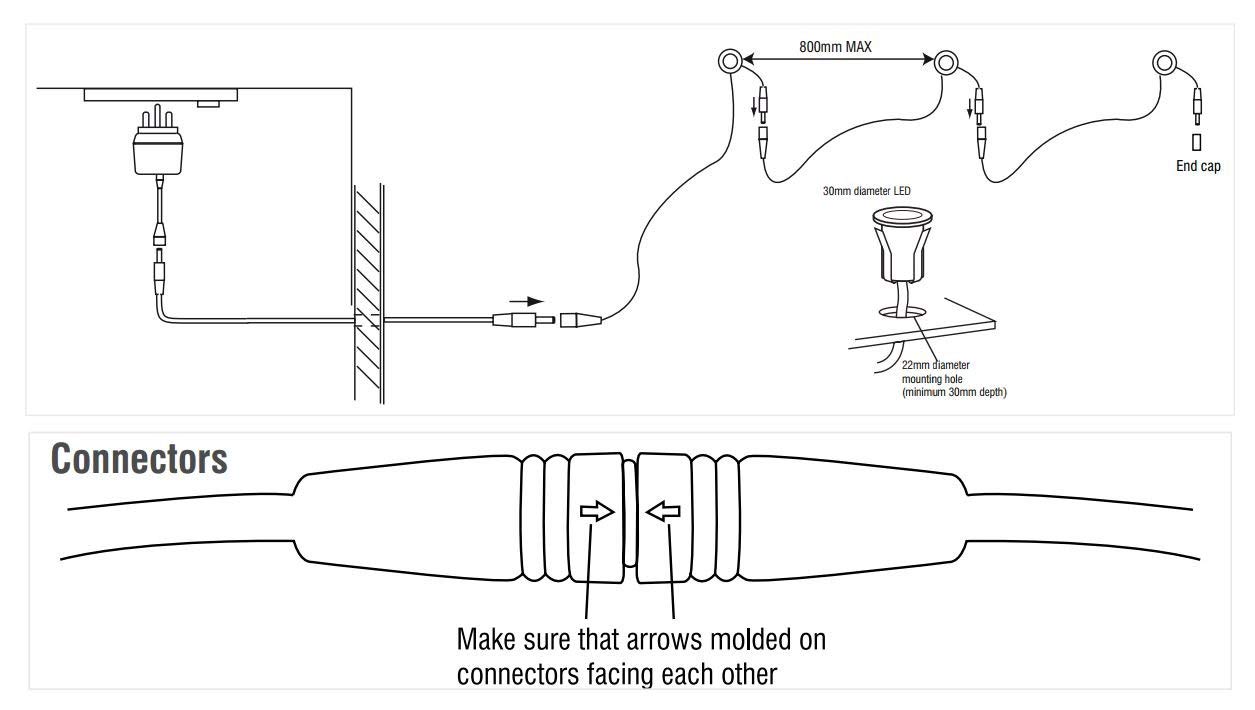 800mm MAX

End cap

30mm diameter LED

22mm diameter mounting hole (minimum 30mm depth)

Connectors

Make sure that arrows molded on connectors facing each other