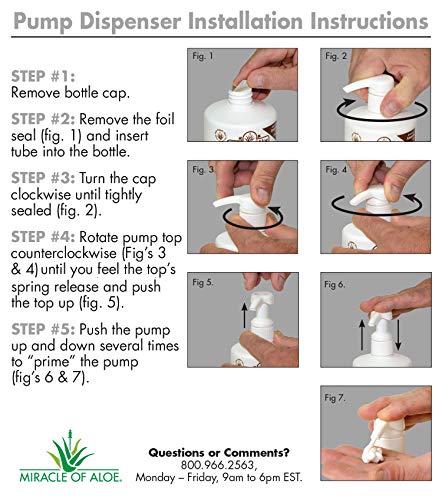 Pump Dispenser Installation Instructions

STEP #1: Remove bottle cap.

STEP #2: Remove the foil seal (fig. 1) and insert tube into the bottle.

STEP #3: Turn the cap clockwise until tightly sealed (fig. 2).

STEP #4: Rotate pump top counterclockwise (Fig's 3 & 4) until you feel the top's spring release and push the top up (fig. 5).

STEP #5: Push the pump up and down several times to "prime" the pump (fig's 6 & 7).

Fig. 1

Fig. 2

Fig. 3

Fig. 4

Fig 5.

Fig 6.

Fig 7.

MIRACLE OF ALOE.

Questions or Comments?
800.966.2563,
Monday – Friday, 9am to 6pm EST.