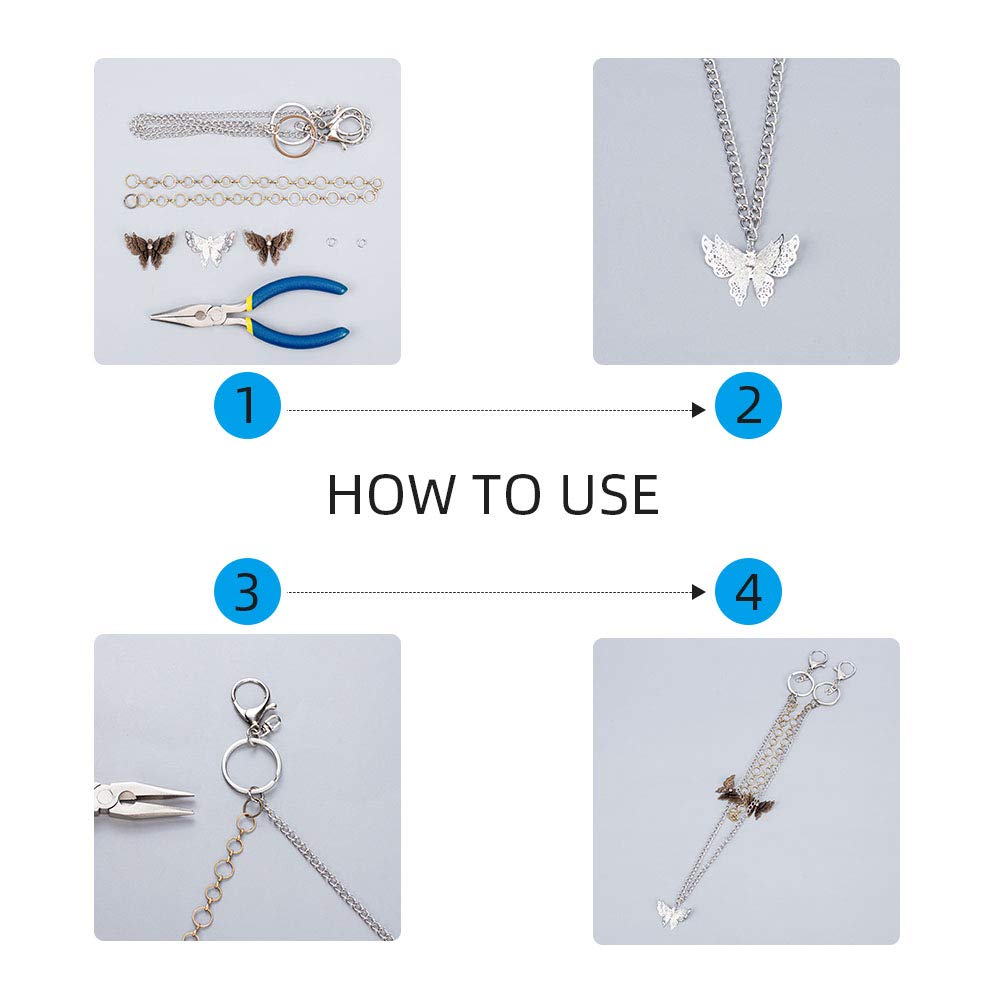 1

2

HOW TO USE

3

4