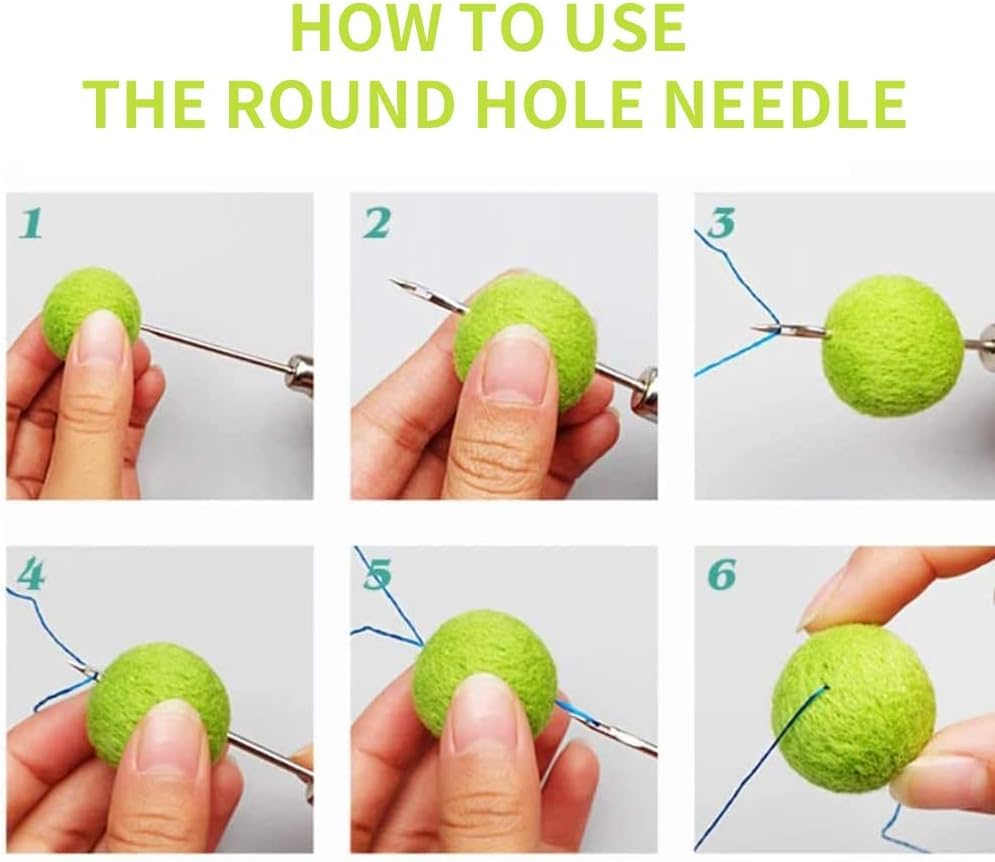 HOW TO USE
THE ROUND HOLE NEEDLE

1

2

3

4

5

6