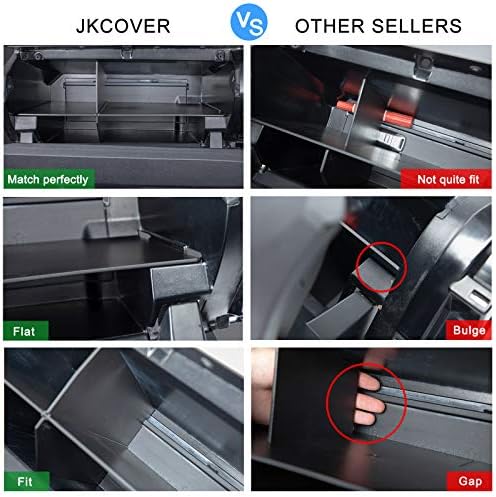 JKCOVER

VS

OTHER SELLERS

Match perfectly

Not quite fit

Flat

Bulge

Fit

Gap