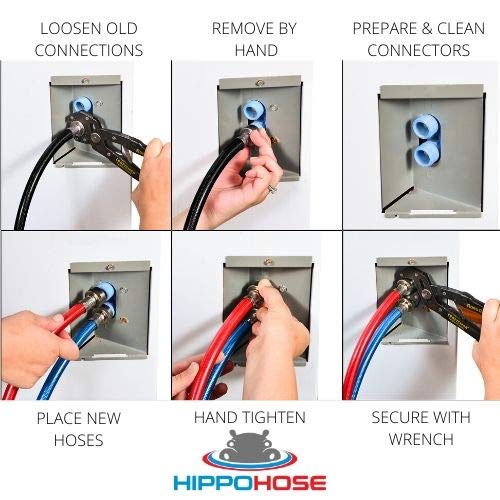 LOOSEN OLD CONNECTIONS

REMOVE BY HAND

PREPARE & CLEAN CONNECTORS

PLACE NEW HOSES

HAND TIGHTEN

SECURE WITH WRENCH

HIPPOHOSE