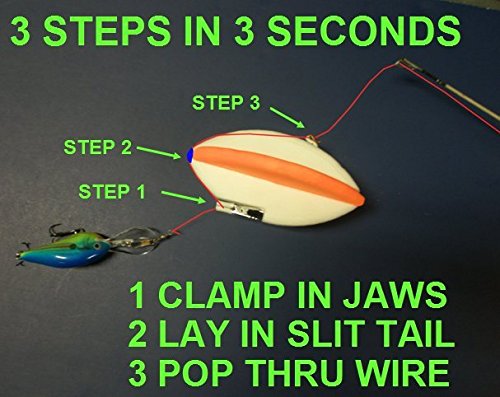 3 STEPS IN 3 SECONDS

STEP 3

STEP 2

STEP 1

1 CLAMP IN JAWS
2 LAY IN SLIT TAIL
3 POP THRU WIRE