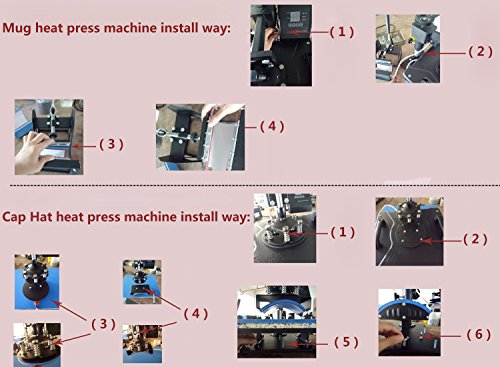 Mug heat press machine install way:

( 1 )

( 2 )

( 3 )

( 4 )

Cap Hat heat press machine install way:

( 1 )

( 2 )

( 3 )

( 4 )

( 5 )

( 6 )