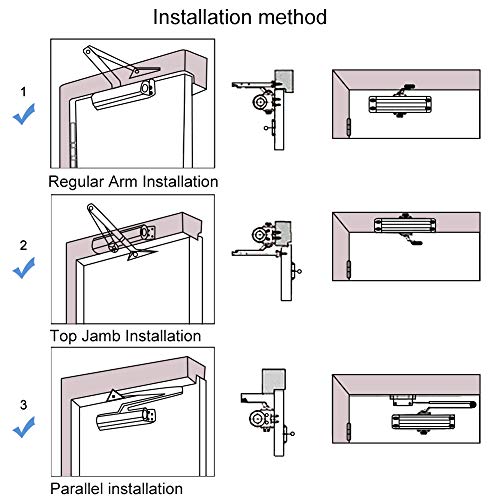 Installation method

1

Regular Arm Installation

2

Top Jamb Installation

3

Parallel installation