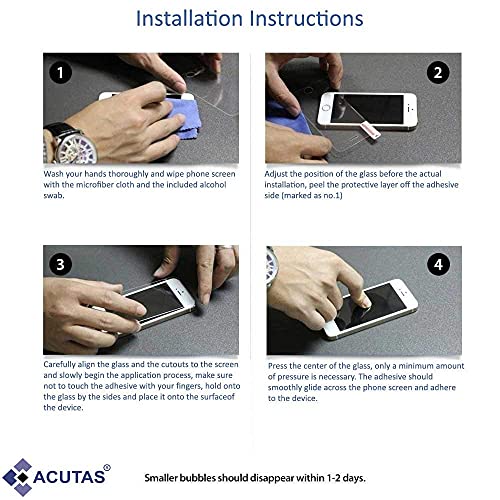 Installation Instructions

1

Wash your hands thoroughly and wipe phone screen with the microfiber cloth and the included alcohol swab.

2

Adjust the position of the glass before the actual installation, peel the protective layer off the adhesive side (marked as no.1)

3

Carefully align the glass and the cutouts to the screen and slowly begin the application process, make sure not to touch the adhesive with your fingers, hold onto the glass by the sides and place it onto the surfaceof the device.

4

Press the center of the glass, only a minimum amount of pressure is necessary. The adhesive should smoothly glide across the phone screen and adhere to the device.

ACUTAS®

Smaller bubbles should disappear within 1-2 days.