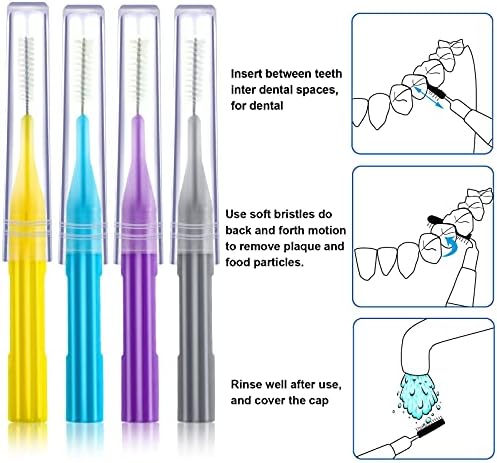 Insert between teeth inter dental spaces, for dental

Use soft bristles do back and forth motion to remove plaque and food particles.

Rinse well after use, and cover the cap