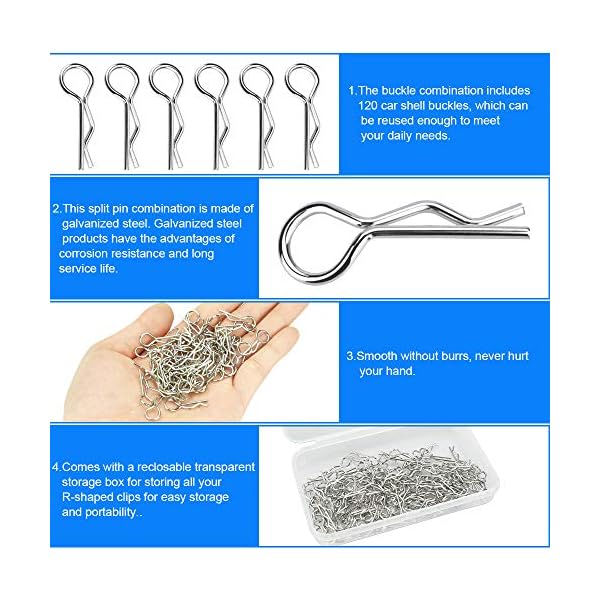 1.The buckle combination includes 120 car shell buckles, which can be reused enough to meet your daily needs.

2.This split pin combination is made of galvanized steel. Galvanized steel products have the advantages of corrosion resistance and long service life.

3.Smooth without burrs, never hurt your hand.

4.Comes with a reclosable transparent storage box for storing all your R-shaped clips for easy storage and portability..