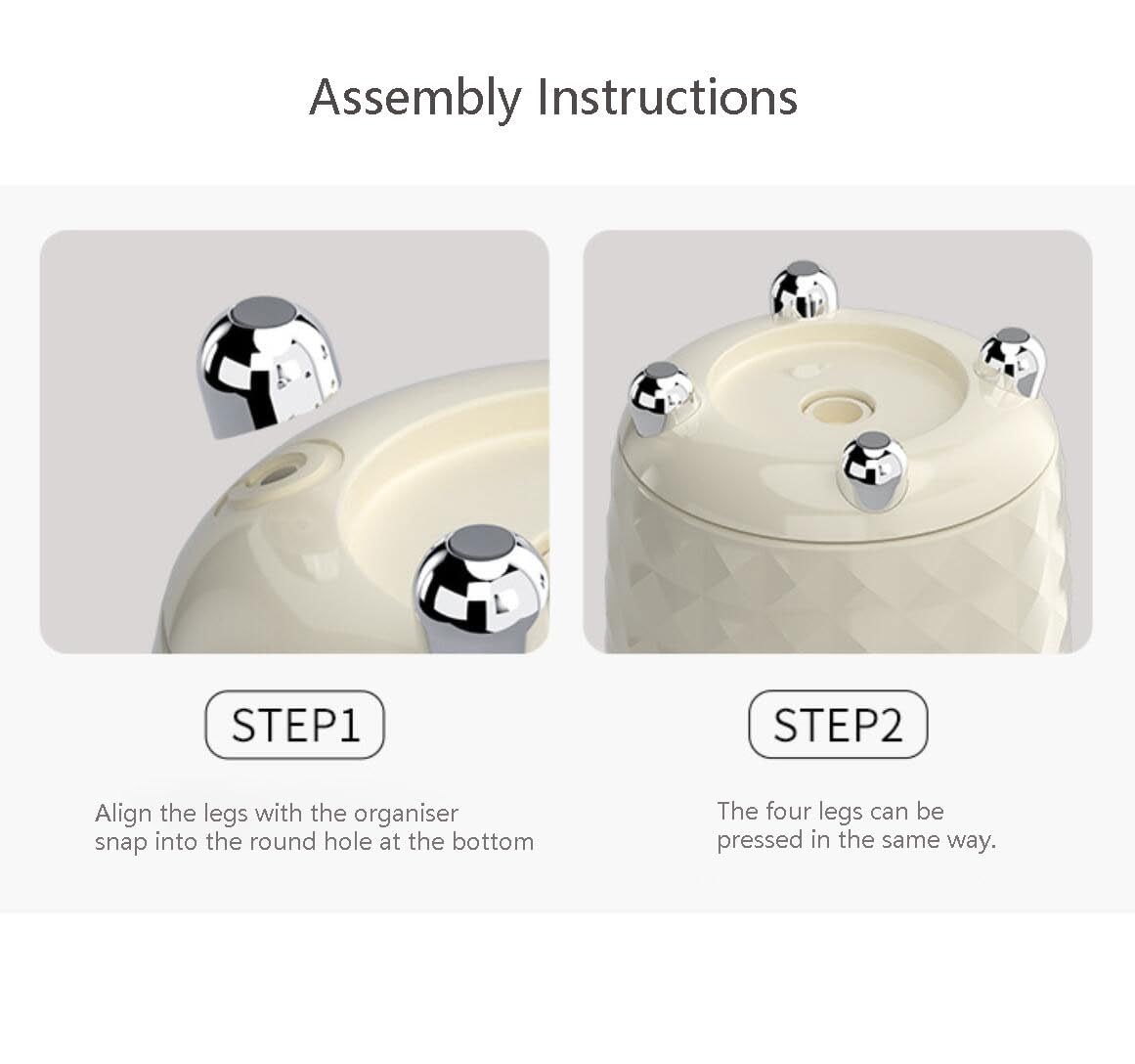 Assembly Instructions

STEP1

Align the legs with the organiser snap into the round hole at the bottom

STEP2

The four legs can be pressed in the same way.