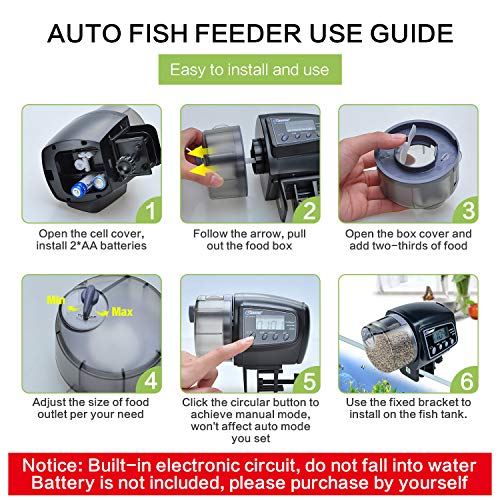 AUTO FISH FEEDER USE GUIDE

Easy to install and use

1
Open the cell cover, install 2*AA batteries

2
Follow the arrow, pull out the food box

3
Open the box cover and add two-thirds of food

Min
Max
4
Adjust the size of food outlet per your need

5
Click the circular button to achieve manual mode, won't affect auto mode you set

6
Use the fixed bracket to install on the fish tank.

Notice: Built-in electronic circuit, do not fall into water
Battery is not included, please purchase by yourself