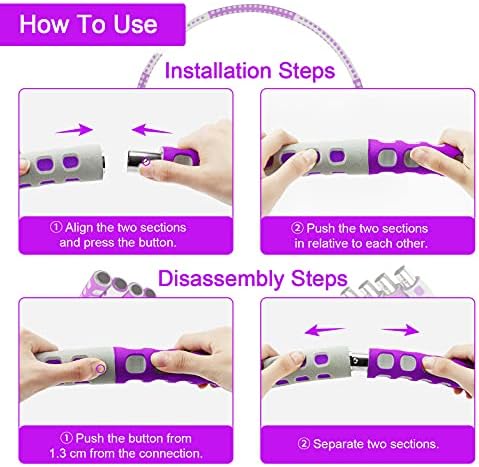 How To Use

Installation Steps

① Align the two sections and press the button.

② Push the two sections in relative to each other.

Disassembly Steps

① Push the button from 1.3 cm from the connection.

② Separate two sections.