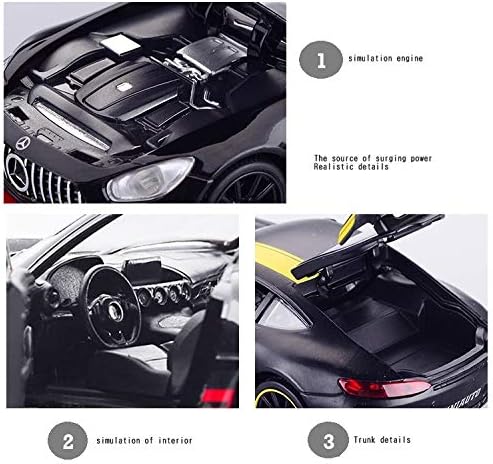 1 simulation engine

The source of surging power
Realistic details

2 simulation of interior

3 Trunk details