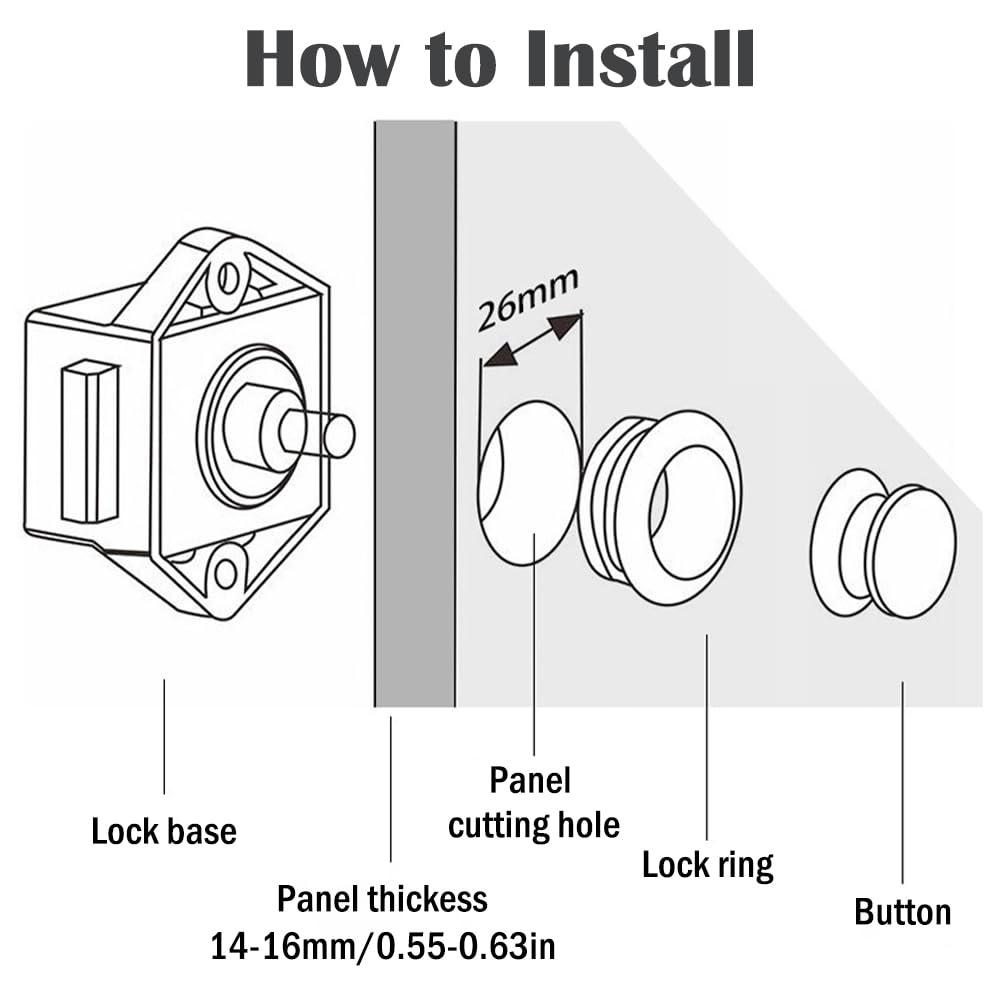 How to Install

26mm

Lock base

Panel thickess
14-16mm/0.55-0.63in

Panel
cutting hole

Lock ring

Button