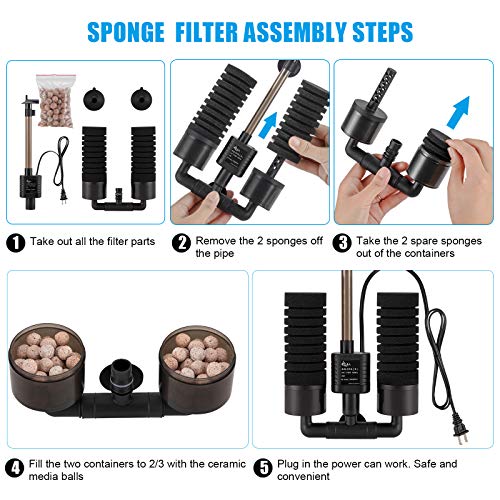 SPONGE FILTER ASSEMBLY STEPS

1 Take out all the filter parts

2 Remove the 2 sponges off the pipe

3 Take the 2 spare sponges out of the containers

4 Fill the two containers to 2/3 with the ceramic media balls

5 Plug in the power can work. Safe and convenient