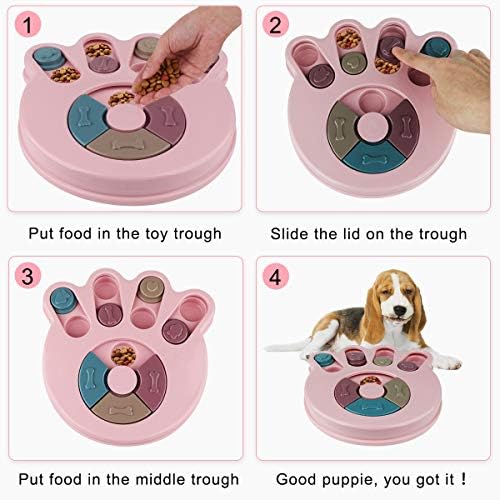 1

Put food in the toy trough

2

Slide the lid on the trough

3

Put food in the middle trough

4

Good puppie, you got it！