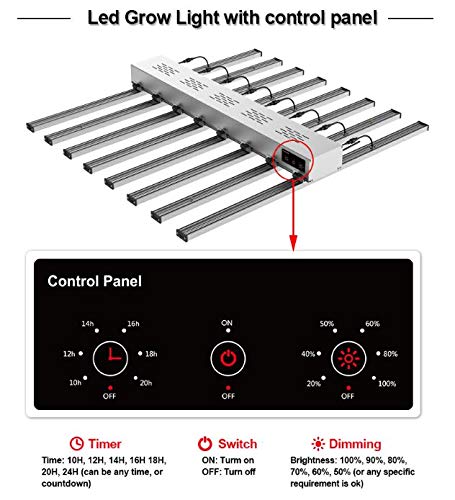 Led Grow Light with control panel

Control Panel

14h
16h
12h
18h
10h
20h
OFF

ON
OFF

50%
60%
40%
80%
20%
100%
OFF

Timer
Time: 10H, 12H, 14H, 16H 18H, 20H, 24H (can be any time, or countdown)

Switch
ON: Turn on
OFF: Turn off

Dimming
Brightness: 100%, 90%, 80%, 70%, 60%, 50% (or any specific requirement is ok)