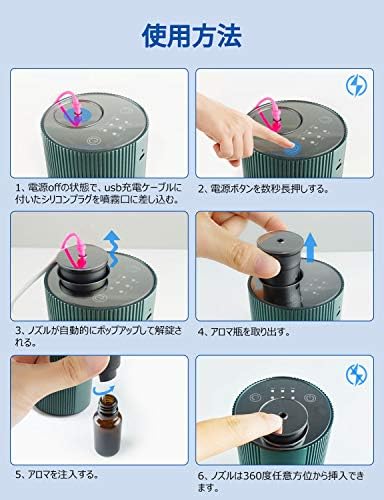 使用方法

1、電源offの状態で、usb充電ケーブルに付いたシリコンプラグを噴霧口に差し込む。

2、電源ボタンを数秒長押しする。

3、ノズルが自動的にポップアップして解錠される。

4、アロマ瓶を取り出す。

5、アロマを注入する。

6、ノズルは360度任意方位から挿入できます。