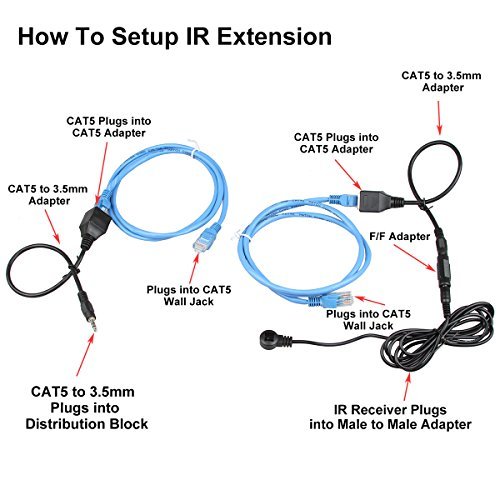 How To Setup IR Extension

CAT5 Plugs into CAT5 Adapter

CAT5 to 3.5mm Adapter

Plugs into CAT5 Wall Jack

CAT5 to 3.5mm Plugs into Distribution Block

CAT5 to 3.5mm Adapter

CAT5 Plugs into CAT5 Adapter

F/F Adapter

Plugs into CAT5 Wall Jack

IR Receiver Plugs into Male to Male Adapter