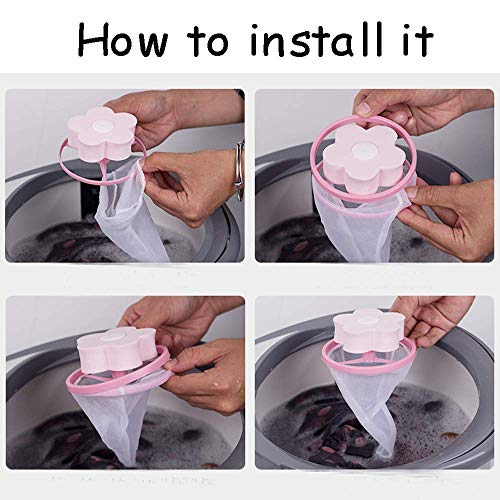 How to install it